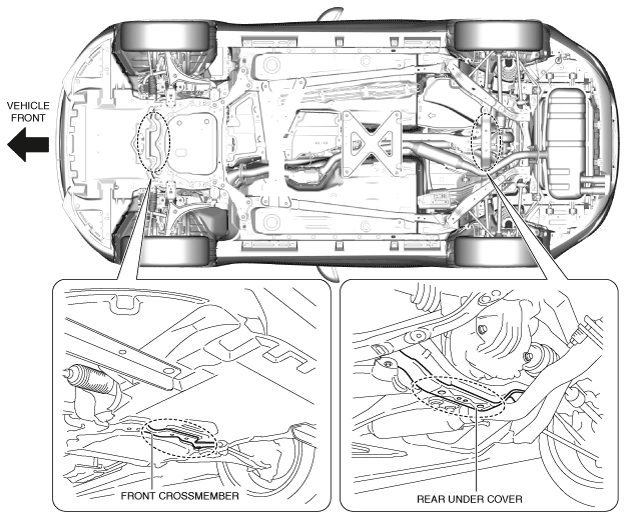 VEHICLE FRONT

FRONT CROSSMEMBER

REAR UNDER COVER