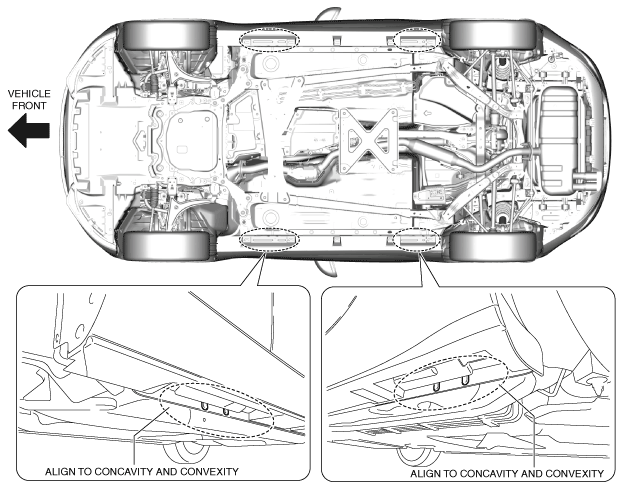 VEHICLE FRONT

ALIGN TO CONCAVITY AND CONVEXITY

ALIGN TO CONCAVITY AND CONVEXITY