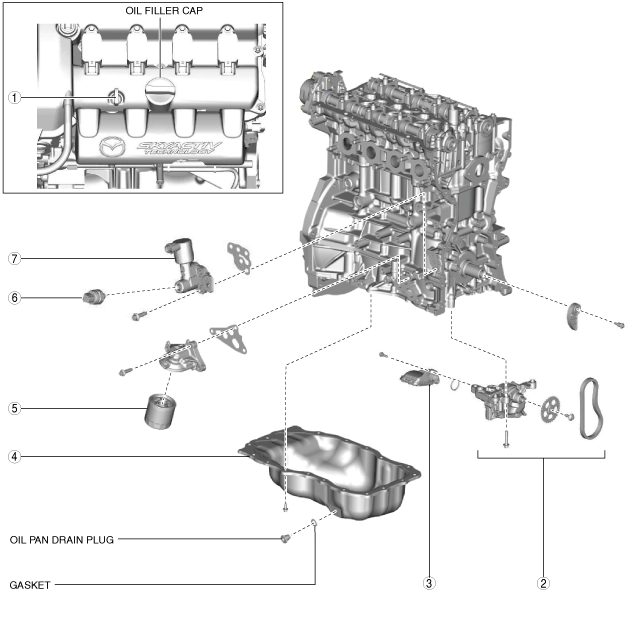 OIL FILLER CAP

1

SKYACTIV TECHNOLOGY

7

6

5

4

OIL PAN DRAIN PLUG

GASKET

3

2