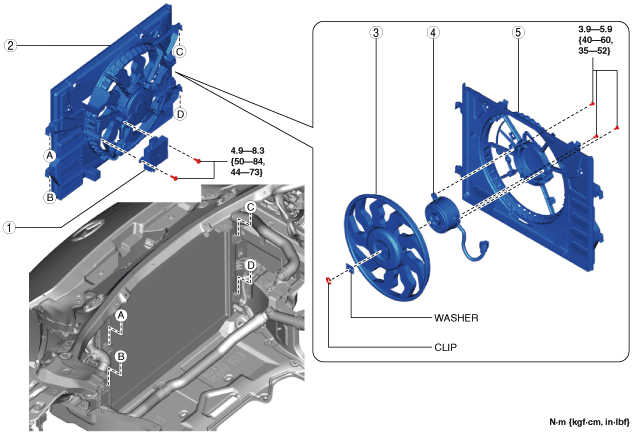 2
C
D
A
B
4.9—8.3 {50—84, 44—73}
1
C
D
A
B
3
4
5
3.9—5.9 {40—60, 35—52}
WASHER
CLIP
N·m {kgf·cm, in·lbf}