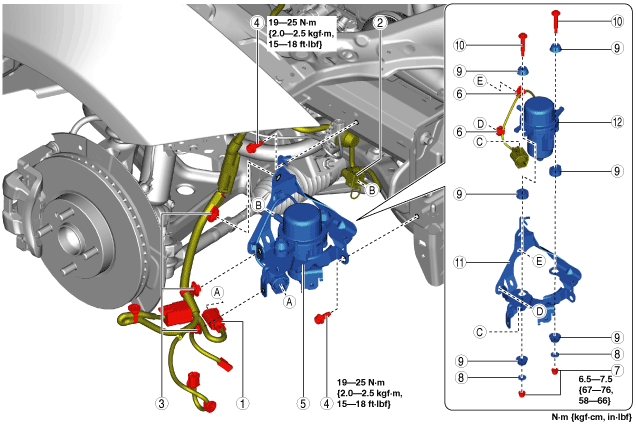 4
19—25 N·m
{2.0—2.5 kgf·m,
15—18 ft·lbf}

2

B

B

A

A

3

1

5

4
19—25 N·m
{2.0—2.5 kgf·m,
15—18 ft·lbf}

10

10

9

9

E

6

12

D

6

C

9

9

11

E

D

C

9

9

8

8

7
6.5—7.5
{67—76,
58—66}

N·m {kgf·cm, in·lbf}