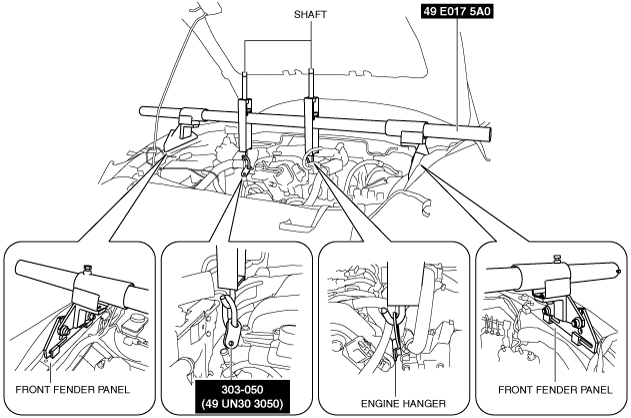 SHAFT

49 E017 5A0

FRONT FENDER PANEL

303-050
(49 UN30 3050)

ENGINE HANGER

FRONT FENDER PANEL