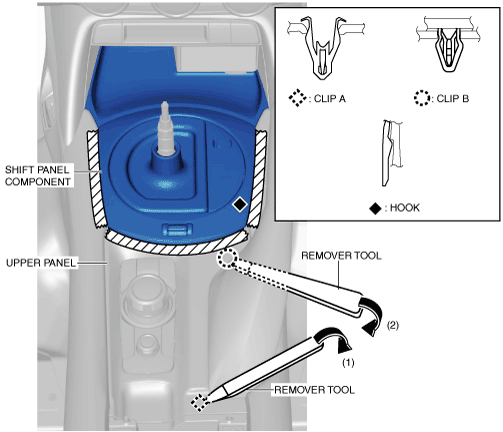 : CLIP A

: CLIP B

: HOOK

SHIFT PANEL COMPONENT

UPPER PANEL

REMOVER TOOL

(2)

(1)

REMOVER TOOL