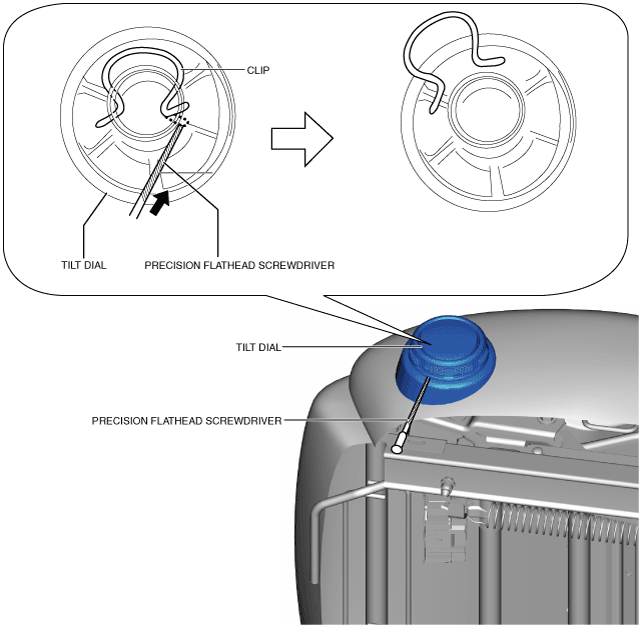 CLIP

TILT DIAL

PRECISION FLATHEAD SCREWDRIVER

TILT DIAL

PRECISION FLATHEAD SCREWDRIVER