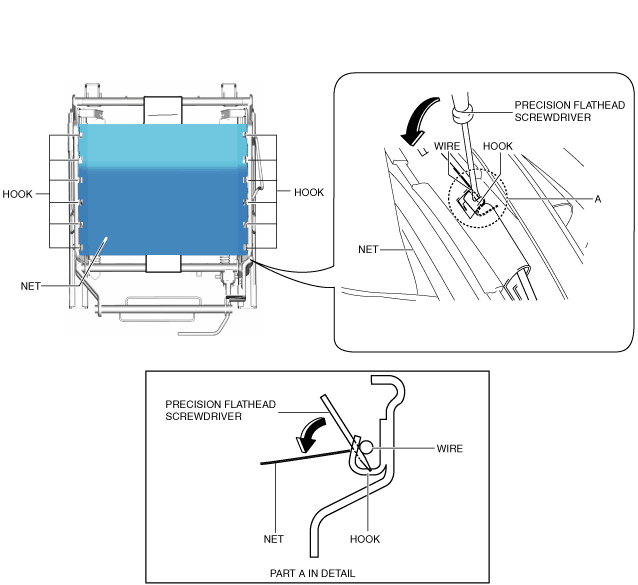 HOOK

HOOK

NET

PRECISION FLATHEAD SCREWDRIVER

WIRE

HOOK

A

NET

PRECISION FLATHEAD SCREWDRIVER

WIRE

NET

HOOK

PART A IN DETAIL