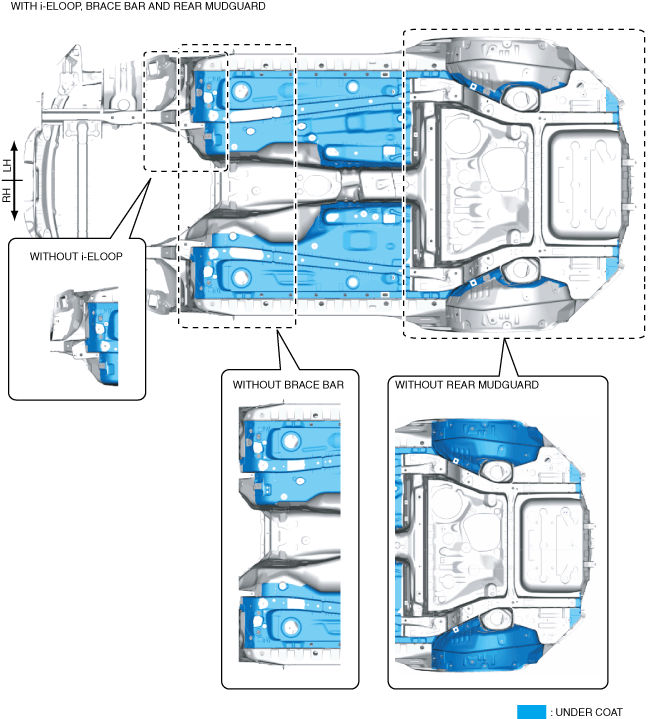 WITH i-ELOOP, BRACE BAR AND REAR MUDGUARD

LH

RH

WITHOUT i-ELOOP

WITHOUT BRACE BAR

WITHOUT REAR MUDGUARD

: UNDER COAT