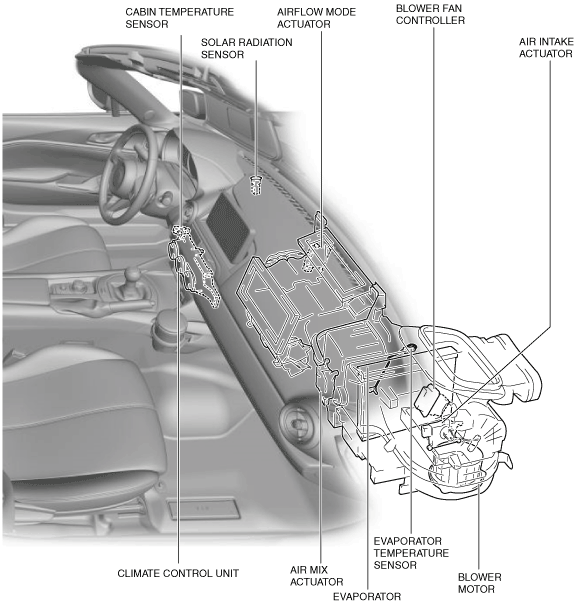 CABIN TEMPERATURE SENSOR

AIRFLOW MODE ACTUATOR

BLOWER FAN CONTROLLER

SOLAR RADIATION SENSOR

AIR INTAKE ACTUATOR

CLIMATE CONTROL UNIT

AIR MIX ACTUATOR

EVAPORATOR

EVAPORATOR TEMPERATURE SENSOR

BLOWER MOTOR