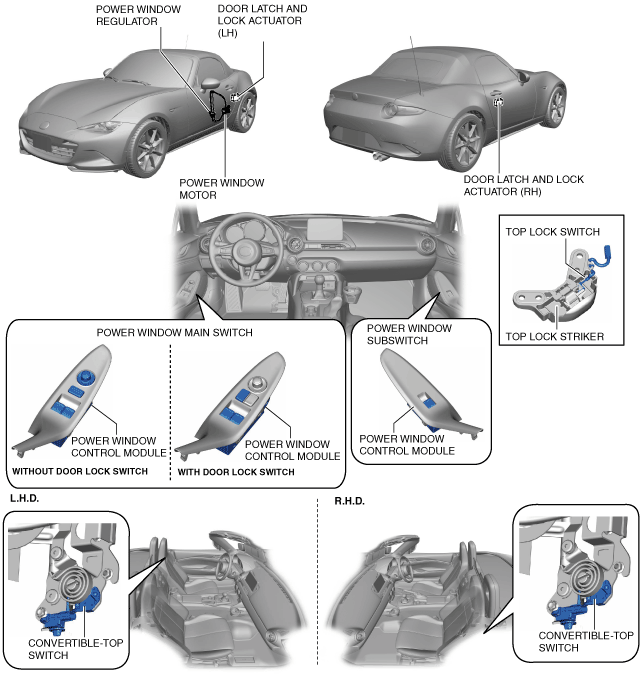 POWER WINDOW REGULATOR

DOOR LATCH AND LOCK ACTUATOR (LH)

POWER WINDOW MOTOR

DOOR LATCH AND LOCK ACTUATOR (RH)

TOP LOCK SWITCH

TOP LOCK STRIKER

POWER WINDOW MAIN SWITCH

POWER WINDOW CONTROL MODULE

WITHOUT DOOR LOCK SWITCH

POWER WINDOW CONTROL MODULE

WITH DOOR LOCK SWITCH

POWER WINDOW SUBSWITCH

POWER WINDOW CONTROL MODULE

L.H.D.

CONVERTIBLE-TOP SWITCH

R.H.D.

CONVERTIBLE-TOP SWITCH