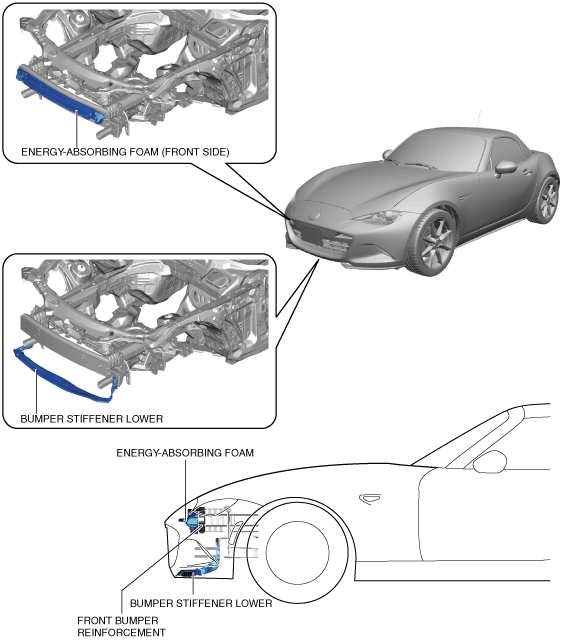 ENERGY-ABSORBING FOAM (FRONT SIDE)

BUMPER STIFFENER LOWER

ENERGY-ABSORBING FOAM

BUMPER STIFFENER LOWER

FRONT BUMPER REINFORCEMENT