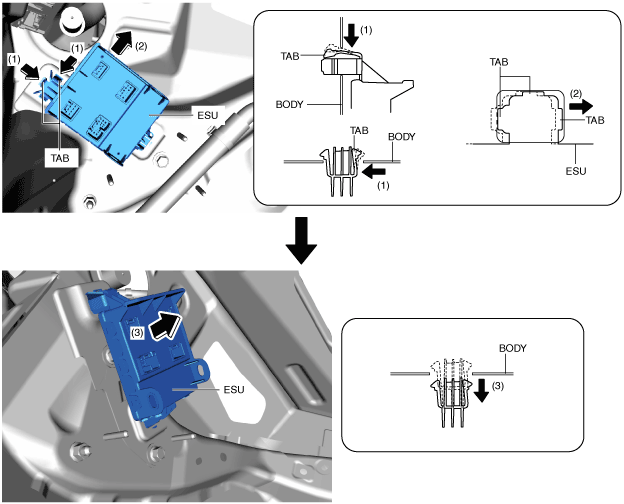 (1)
(1)
(2)
ESU
TAB
(1)
TAB
BODY
TAB
BODY
(1)
TAB
(2)
TAB
ESU
(3)
ESU
BODY
(3)