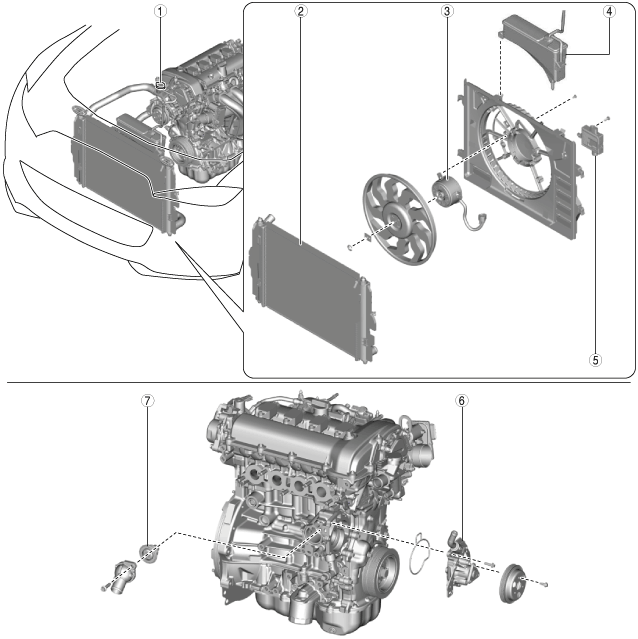 1
2
3
4
5
7
6