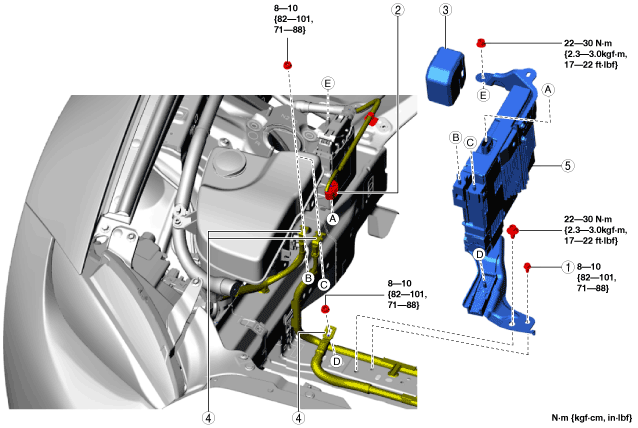 8—10
{82—101,
71—88}

2

3

22—30 N·m
{2.3—3.0kgf·m,
17—22 ft·lbf}

E

E

A

B

C

5

A

22—30 N·m
{2.3—3.0kgf·m,
17—22 ft·lbf}

D

1 8—10
{82—101,
71—88}

B

C

8—10
{82—101,
71—88}

D

4

4

N·m {kgf·cm, in·lbf}