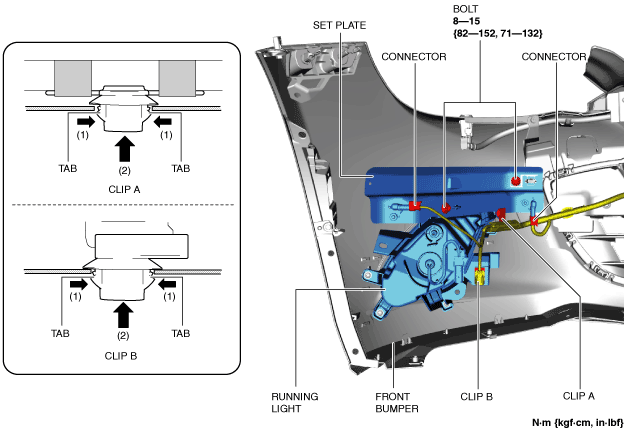 (1)
(1)
TAB
(2)
TAB
CLIP A

(1)
(1)
TAB
(2)
TAB
CLIP B

SET PLATE
BOLT
8—15
{82—152, 71—132}
CONNECTOR
CONNECTOR

RUNNING LIGHT
FRONT BUMPER
CLIP B
CLIP A

N·m {kgf·cm, in·lbf}