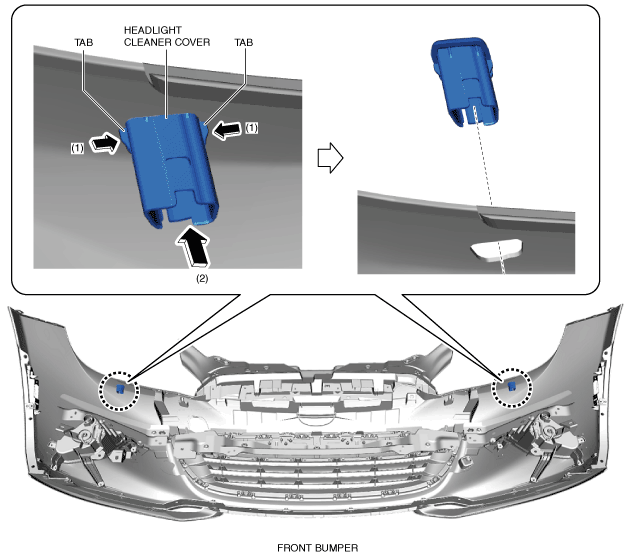 TAB
HEADLIGHT CLEANER COVER
TAB
(1)
(1)
(2)
FRONT BUMPER