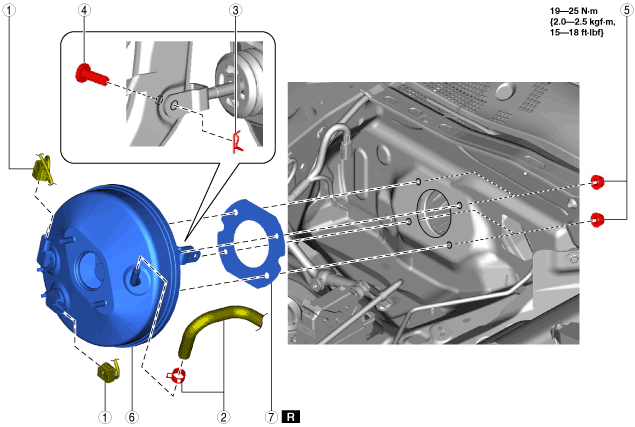 1
4
3
19—25 N·m {2.0—2.5 kgf·m, 15—18 ft·lbf}
5
1
6
2
7
R