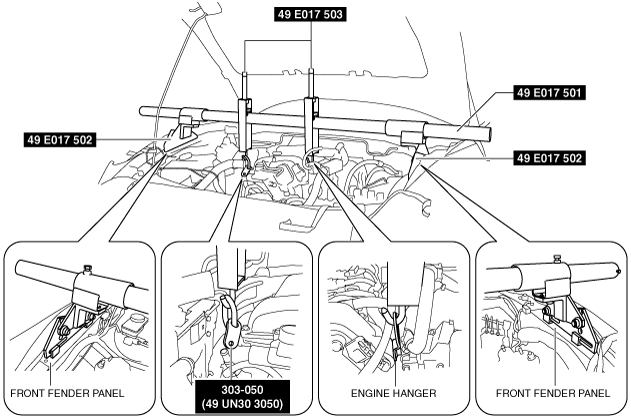 49 E017 503

49 E017 501

49 E017 502

49 E017 502

FRONT FENDER PANEL

303-050
(49 UN30 3050)

ENGINE HANGER

FRONT FENDER PANEL