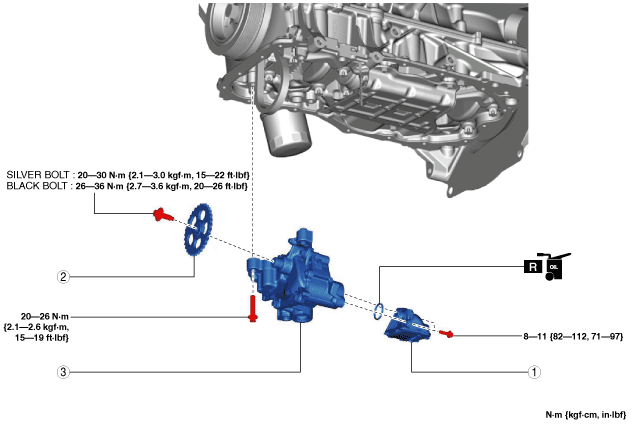 SILVER BOLT : 20—30 N·m {2.1—3.0 kgf·m, 15—22 ft·lbf}
BLACK BOLT : 26—36 N·m {2.7—3.6 kgf·m, 20—26 ft·lbf}

2

R

OIL

20—26 N·m {2.1—2.6 kgf·m, 15—19 ft·lbf}

8—11 {82—112, 71—97}

3

1

N·m {kgf·cm, in·lbf}