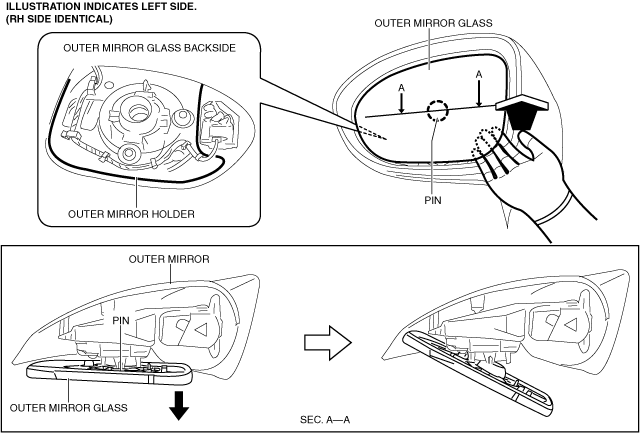 ILLUSTRATION INDICATES LEFT SIDE.
(RH SIDE IDENTICAL)

OUTER MIRROR GLASS BACKSIDE

OUTER MIRROR HOLDER

OUTER MIRROR GLASS

A

A

PIN

OUTER MIRROR

PIN

OUTER MIRROR GLASS

SEC. A—A