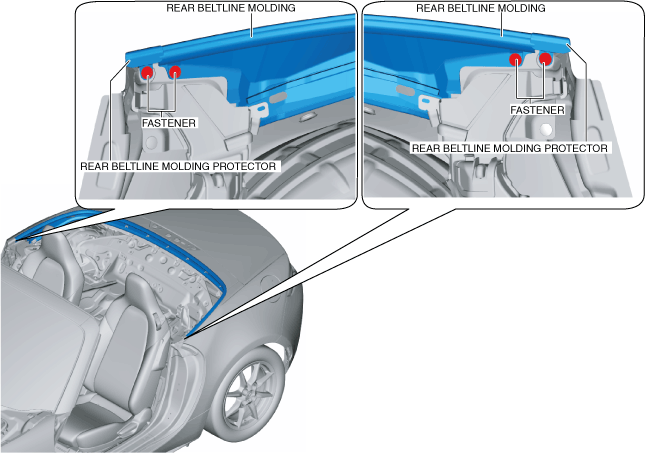 REAR BELTLINE MOLDING

FASTENER

REAR BELTLINE MOLDING PROTECTOR

REAR BELTLINE MOLDING

FASTENER

REAR BELTLINE MOLDING PROTECTOR