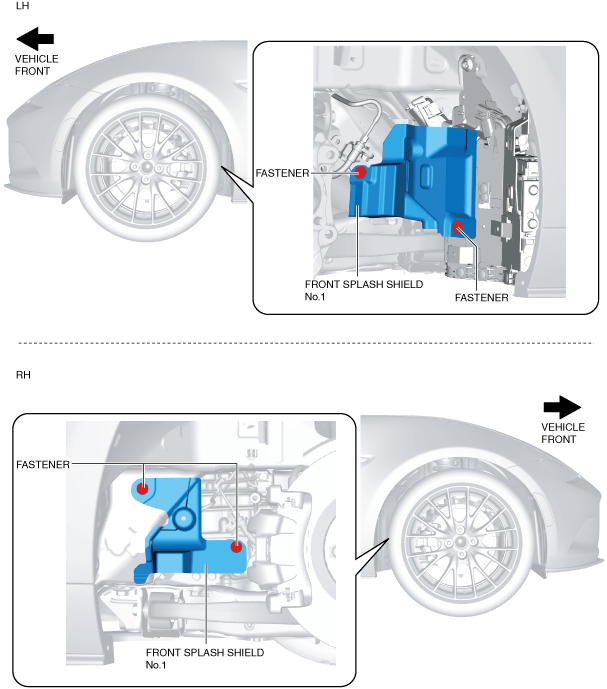 LH

VEHICLE FRONT

FASTENER

FRONT SPLASH SHIELD No.1

FASTENER

RH

VEHICLE FRONT

FASTENER

FRONT SPLASH SHIELD No.1