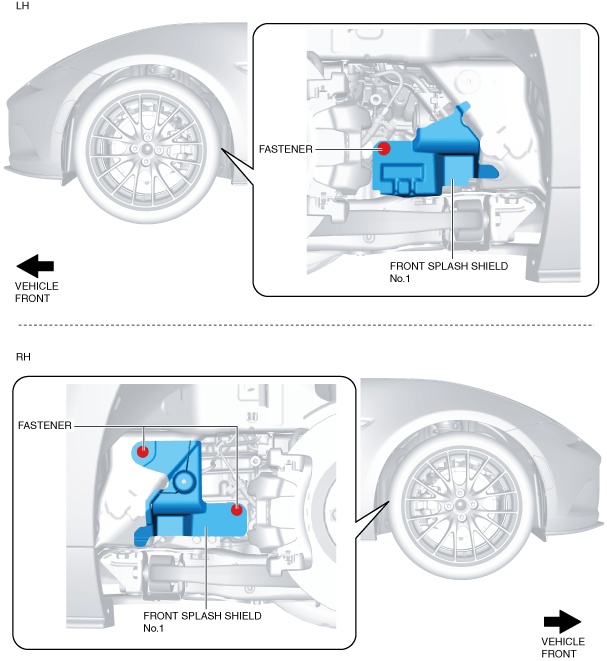 LH

FASTENER

FRONT SPLASH SHIELD No.1

VEHICLE FRONT

RH

FASTENER

FRONT SPLASH SHIELD No.1

VEHICLE FRONT