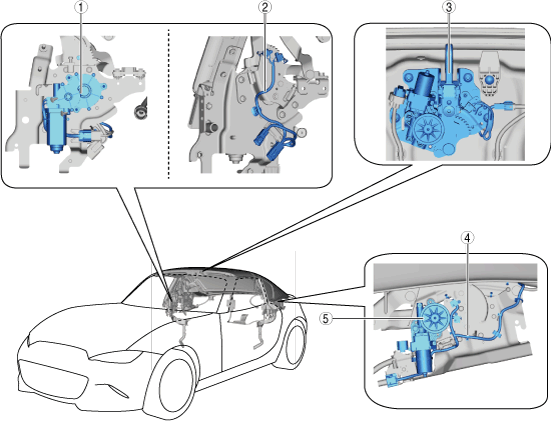 1
2
3
4
5