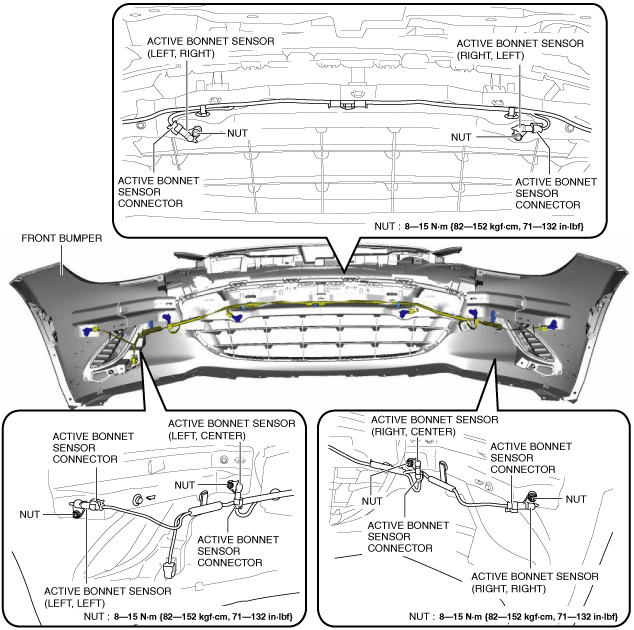 ACTIVE BONNET SENSOR (LEFT, RIGHT)

ACTIVE BONNET SENSOR (RIGHT, LEFT)

NUT

NUT

ACTIVE BONNET SENSOR CONNECTOR

ACTIVE BONNET SENSOR CONNECTOR

NUT : 8—15 N·m {82—152 kgf·cm, 71—132 in·lbf}

FRONT BUMPER

ACTIVE BONNET SENSOR CONNECTOR

ACTIVE BONNET SENSOR (LEFT, CENTER)

NUT

NUT

ACTIVE BONNET SENSOR CONNECTOR

ACTIVE BONNET SENSOR (LEFT, LEFT)

NUT : 8—15 N·m {82—152 kgf·cm, 71—132 in·lbf}

ACTIVE BONNET SENSOR (RIGHT, CENTER)

ACTIVE BONNET SENSOR CONNECTOR

NUT

NUT

ACTIVE BONNET SENSOR CONNECTOR

ACTIVE BONNET SENSOR (RIGHT, RIGHT)

NUT : 8—15 N·m {82—152 kgf·cm, 71—132 in·lbf}