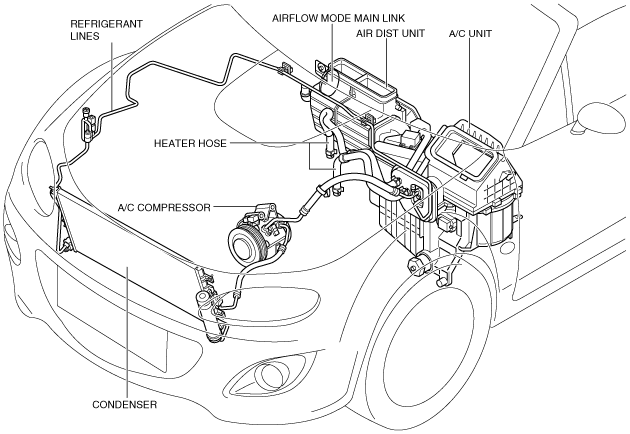 REFRIGERANT LINES

AIRFLOW MODE MAIN LINK

AIR DIST UNIT

A/C UNIT

HEATER HOSE

A/C COMPRESSOR

CONDENSER