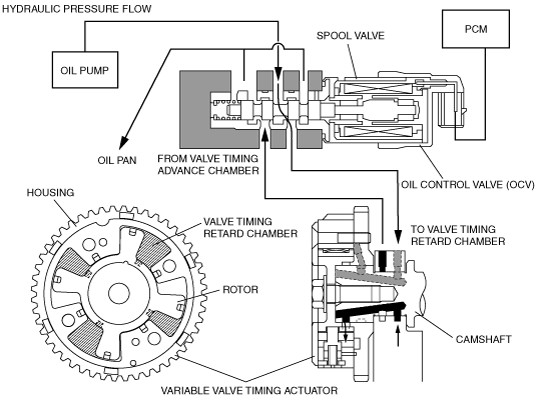 HYDRAULIC PRESSURE FLOW

OIL PUMP

SPOOL VALVE

PCM

OIL PAN

FROM VALVE TIMING ADVANCE CHAMBER

OIL CONTROL VALVE (OCV)

HOUSING

VALVE TIMING RETARD CHAMBER

TO VALVE TIMING RETARD CHAMBER

ROTOR

CAMSHAFT

VARIABLE VALVE TIMING ACTUATOR