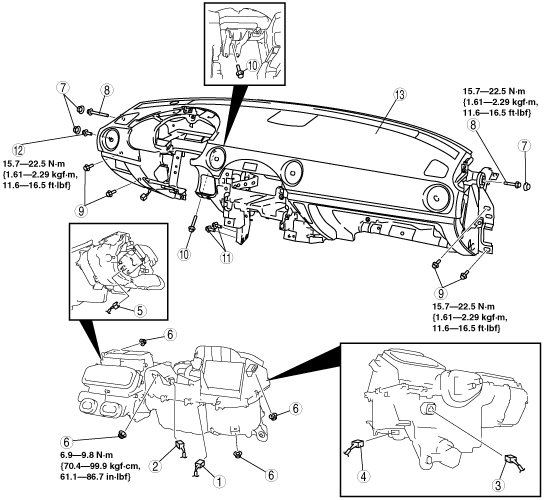 10

7

8

13

15.7—22.5 N·m
{1.61—2.29 kgf·m,
11.6—16.5 ft·lbf}

8

7

12

15.7—22.5 N·m
{1.61—2.29 kgf·m,
11.6—16.5 ft·lbf}

9

10

11

5

9

15.7—22.5 N·m
{1.61—2.29 kgf·m,
11.6—16.5 ft·lbf}

6

6

6

6.9—9.8 N·m
{70.4—99.9 kgf·cm,
61.1—86.7 in·lbf}

2

1

6

4

3