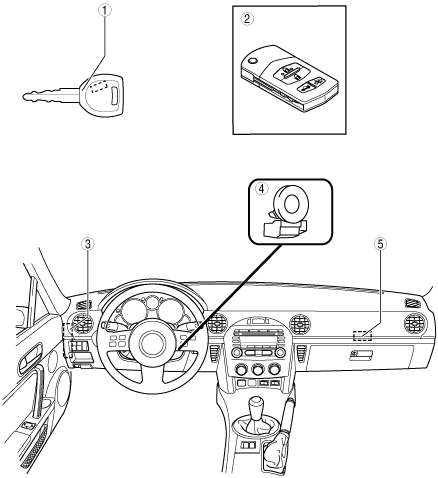 1
2
4
3
5