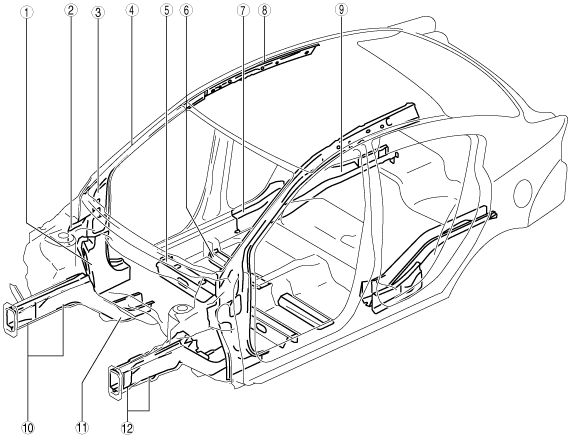 ①
②
③
④
⑤
⑥
⑦
⑧
⑨
⑩
⑪
⑫