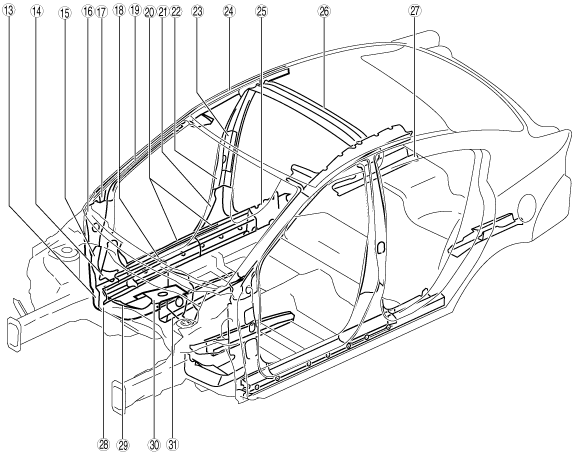 13 14 15 16 17 18 19 20 21 22 23 24 25 26 27

28 29 30 31