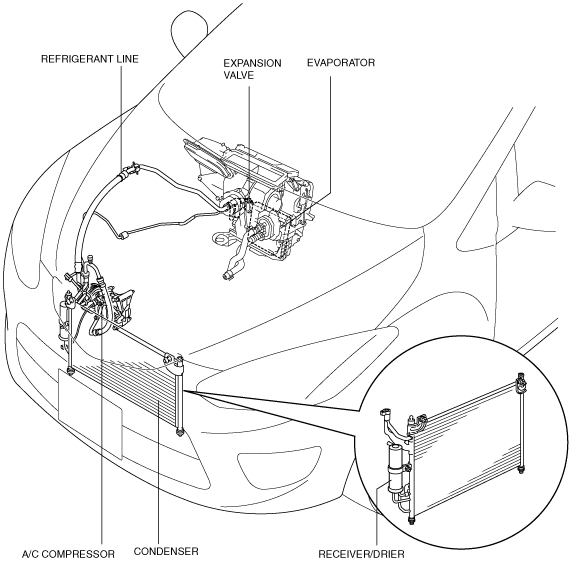 REFRIGERANT LINE

EXPANSION VALVE

EVAPORATOR

A/C COMPRESSOR

CONDENSER

RECEIVER/DRIER