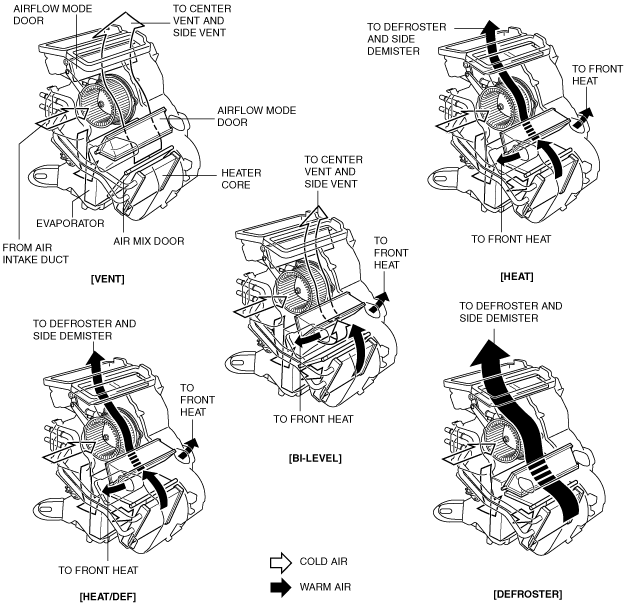 AIRFLOW MODE DOOR

TO CENTER VENT AND SIDE VENT

AIRFLOW MODE DOOR

HEATER CORE

EVAPORATOR

AIR MIX DOOR

FROM AIR INTAKE DUCT

[VENT]

TO DEFROSTER AND SIDE DEMISTER

TO FRONT HEAT

TO FRONT HEAT

[HEAT]

TO CENTER VENT AND SIDE VENT

TO FRONT HEAT

TO FRONT HEAT

[BI-LEVEL]

TO DEFROSTER AND SIDE DEMISTER

TO FRONT HEAT

TO FRONT HEAT

[HEAT/DEF]

TO DEFROSTER AND SIDE DEMISTER

[DEFROSTER]

COLD AIR

WARM AIR