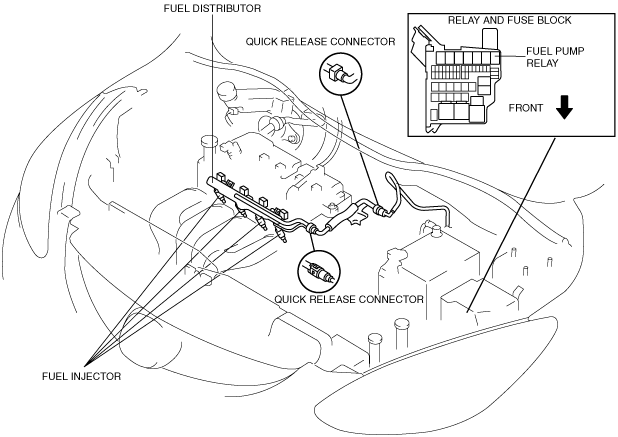 FUEL DISTRIBUTOR

QUICK RELEASE CONNECTOR

RELAY AND FUSE BLOCK

FUEL PUMP RELAY

FRONT

QUICK RELEASE CONNECTOR

FUEL INJECTOR