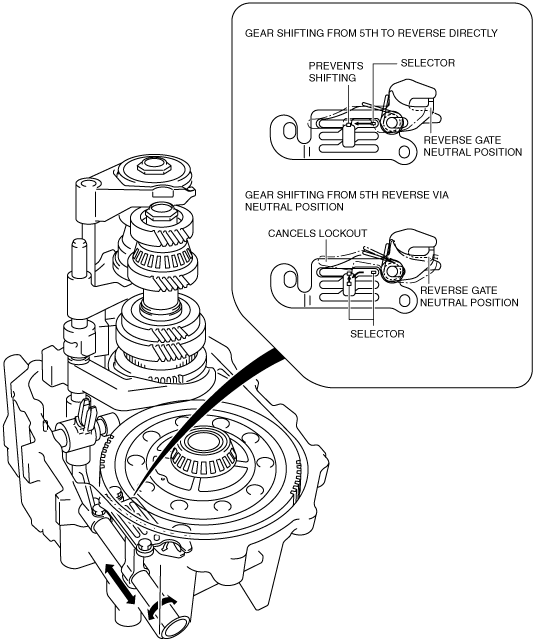 GEAR SHIFTING FROM 5TH TO REVERSE DIRECTLY

PREVENTS SHIFTING

SELECTOR

REVERSE GATE NEUTRAL POSITION

GEAR SHIFTING FROM 5TH REVERSE VIA NEUTRAL POSITION

CANCELS LOCKOUT

REVERSE GATE NEUTRAL POSITION

SELECTOR