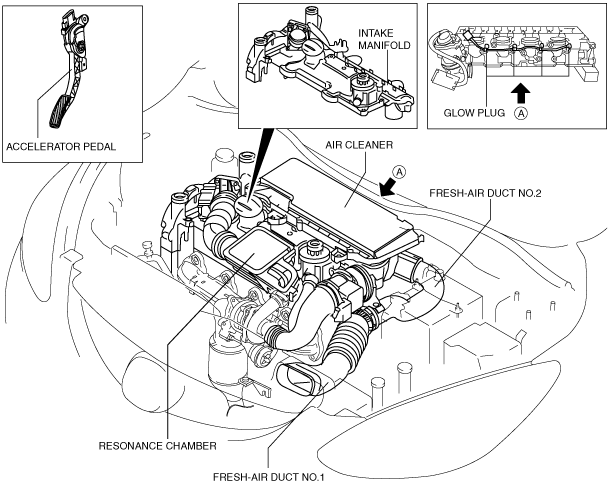 ACCELERATOR PEDAL

INTAKE MANIFOLD

GLOW PLUG A

AIR CLEANER

A

FRESH-AIR DUCT NO.2

RESONANCE CHAMBER

FRESH-AIR DUCT NO.1