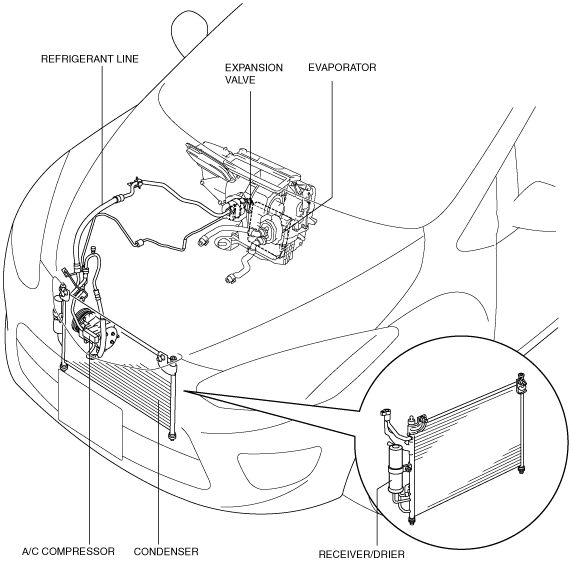 REFRIGERANT LINE

EXPANSION VALVE

EVAPORATOR

A/C COMPRESSOR

CONDENSER

RECEIVER/DRIER