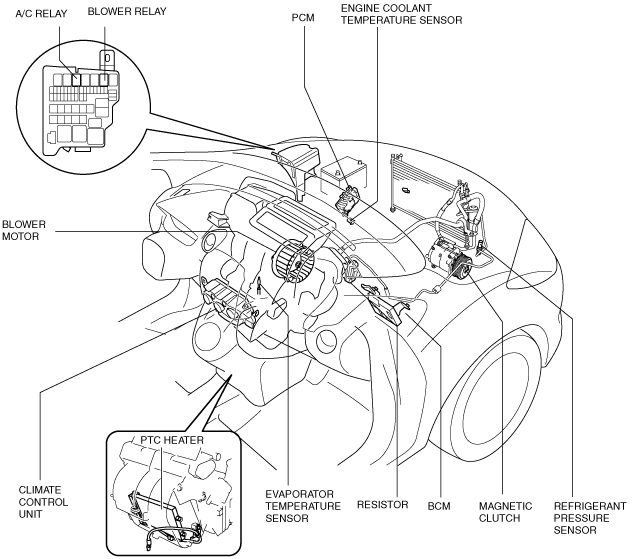 A/C RELAY
BLOWER RELAY
PCM
ENGINE COOLANT TEMPERATURE SENSOR
BLOWER MOTOR
PTC HEATER
CLIMATE CONTROL UNIT
EVAPORATOR TEMPERATURE SENSOR
RESISTOR
BCM
MAGNETIC CLUTCH
REFRIGERANT PRESSURE SENSOR