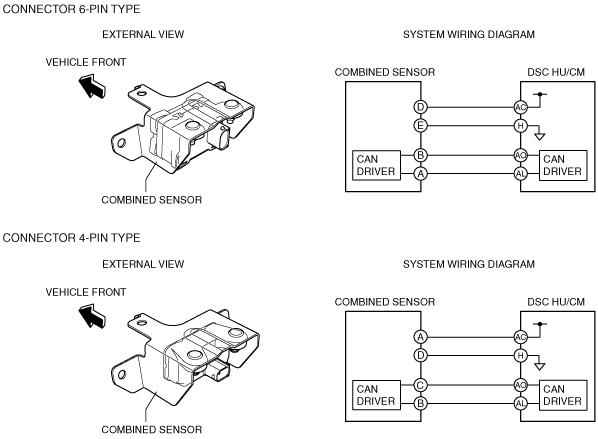 CONNECTOR 6-PIN TYPE

EXTERNAL VIEW

VEHICLE FRONT

COMBINED SENSOR

SYSTEM WIRING DIAGRAM

COMBINED SENSOR

DSC HU/CM

D

AC

E

H

CAN DRIVER

B

AO

CAN DRIVER

A

AL

CONNECTOR 4-PIN TYPE

EXTERNAL VIEW

VEHICLE FRONT

COMBINED SENSOR

SYSTEM WIRING DIAGRAM

COMBINED SENSOR

DSC HU/CM

A

AC

D

H

CAN DRIVER

C

AO

CAN DRIVER

B

AL