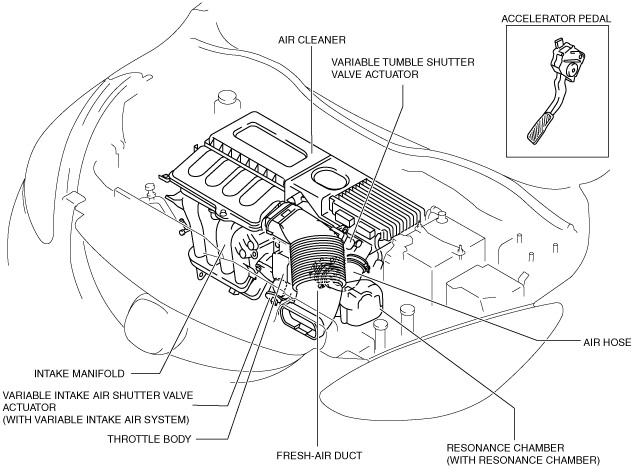 ACCELERATOR PEDAL

AIR CLEANER

VARIABLE TUMBLE SHUTTER VALVE ACTUATOR

AIR HOSE

INTAKE MANIFOLD

VARIABLE INTAKE AIR SHUTTER VALVE ACTUATOR
(WITH VARIABLE INTAKE AIR SYSTEM)

THROTTLE BODY

FRESH-AIR DUCT

RESONANCE CHAMBER
(WITH RESONANCE CHAMBER)