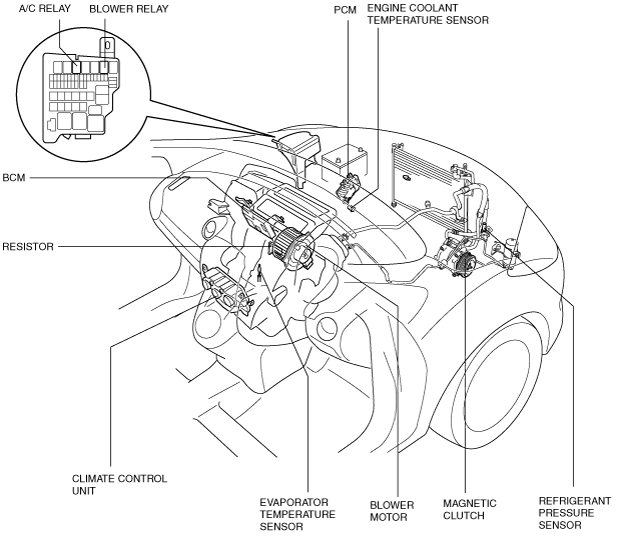 A/C RELAY
BLOWER RELAY
PCM
ENGINE COOLANT TEMPERATURE SENSOR
BCM
RESISTOR
CLIMATE CONTROL UNIT
EVAPORATOR TEMPERATURE SENSOR
BLOWER MOTOR
MAGNETIC CLUTCH
REFRIGERANT PRESSURE SENSOR