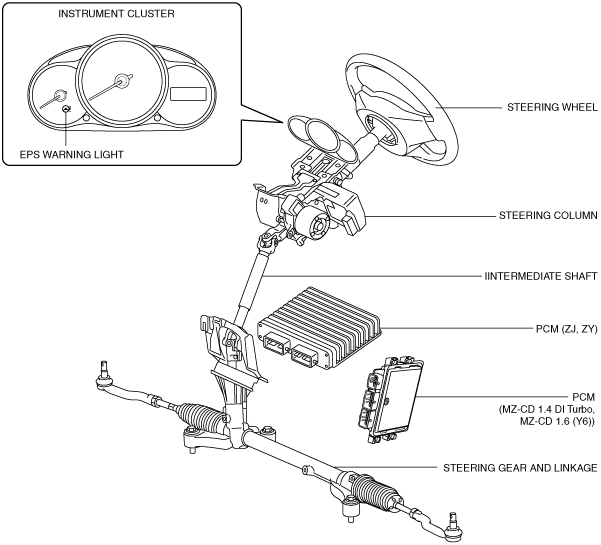 INSTRUMENT CLUSTER

EPS WARNING LIGHT

STEERING WHEEL

STEERING COLUMN

IINTERMEDIATE SHAFT

PCM (ZJ, ZY)

PCM
(MZ-CD 1.4 DI Turbo,
MZ-CD 1.6 (Y6))

STEERING GEAR AND LINKAGE