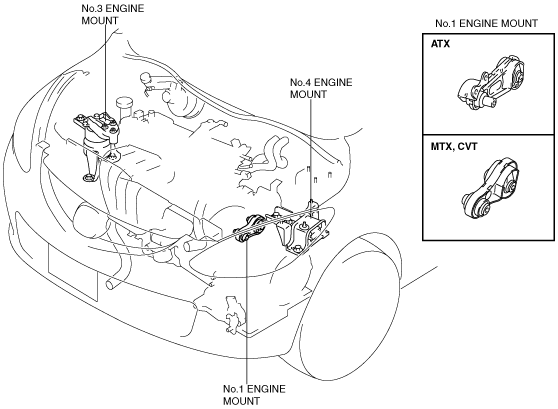 No.3 ENGINE MOUNT

No.4 ENGINE MOUNT

No.1 ENGINE MOUNT

No.1 ENGINE MOUNT

ATX

MTX, CVT