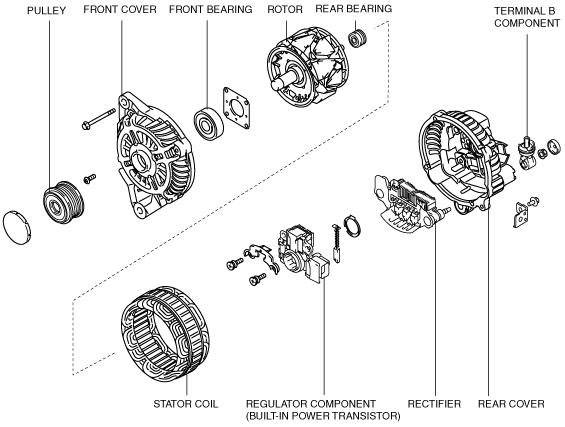 PULLEY
FRONT COVER
FRONT BEARING
ROTOR
REAR BEARING
TERMINAL B COMPONENT

STATOR COIL
REGULATOR COMPONENT (BUILT-IN POWER TRANSISTOR)
RECTIFIER
REAR COVER