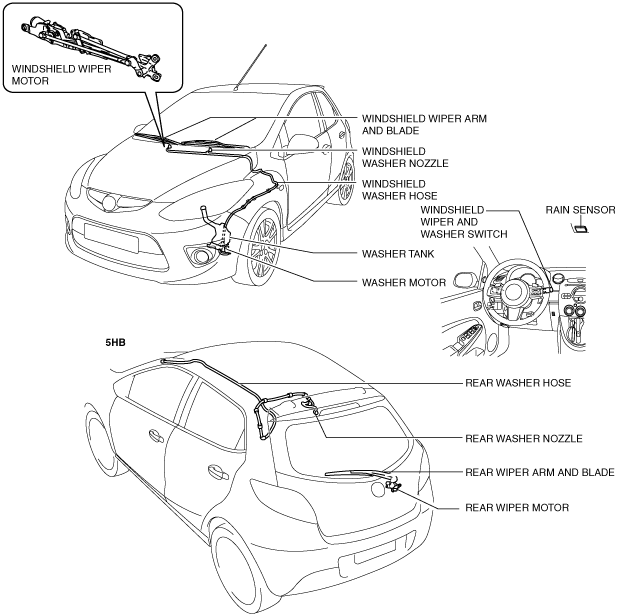 WINDSHIELD WIPER MOTOR

WINDSHIELD WIPER ARM AND BLADE

WINDSHIELD WASHER NOZZLE

WINDSHIELD WASHER HOSE

WINDSHIELD WIPER AND WASHER SWITCH

RAIN SENSOR

WASHER TANK

WASHER MOTOR

5HB

REAR WASHER HOSE

REAR WASHER NOZZLE

REAR WIPER ARM AND BLADE

REAR WIPER MOTOR