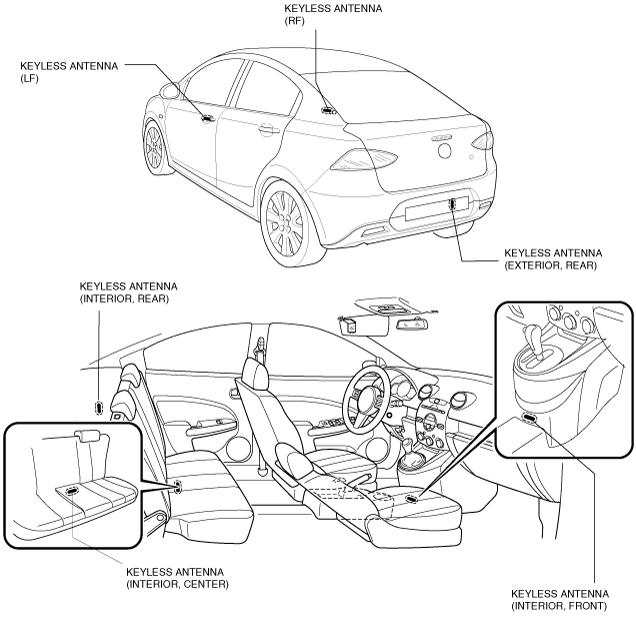 KEYLESS ANTENNA
(RF)

KEYLESS ANTENNA
(LF)

KEYLESS ANTENNA
(EXTERIOR, REAR)

KEYLESS ANTENNA
(INTERIOR, REAR)

KEYLESS ANTENNA
(INTERIOR, CENTER)

KEYLESS ANTENNA
(INTERIOR, FRONT)