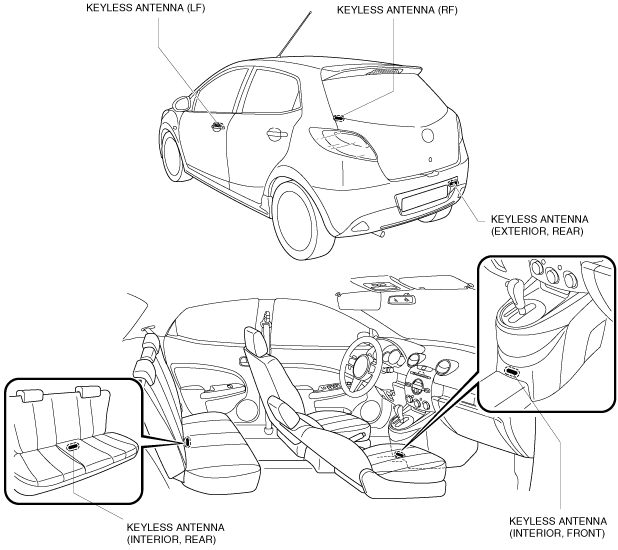 KEYLESS ANTENNA (LF)

KEYLESS ANTENNA (RF)

KEYLESS ANTENNA (EXTERIOR, REAR)

KEYLESS ANTENNA (INTERIOR, REAR)

KEYLESS ANTENNA (INTERIOR, FRONT)