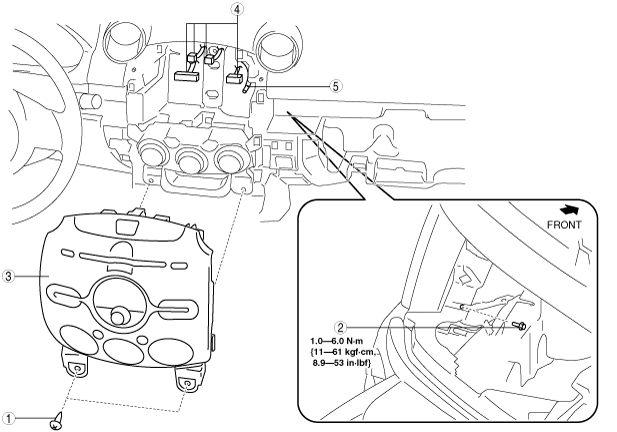 4

5

FRONT

3

2

1.0—6.0 N·m
{11—61 kgf·cm,
8.9—53 in·lbf}

1